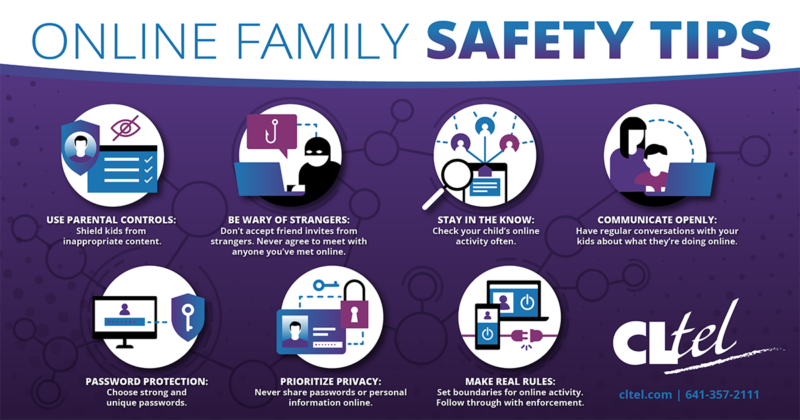 ONLINE FAMILY SAFETY TIPS

USE PARENTAL CONTROLS:
Shield kids from inappropriate content.

BE WARY OF STRANGERS:
Don't accept friend invites from strangers. Never agree to meet with anyone you've met online.

STAY IN THE KNOW:
Check your child's online activity often.

COMMUNICATE OPENLY:
Have regular conversations with your kids about what they're doing online.

PASSWORD PROTECTION:
Choose strong and unique passwords.

PRIORITIZE PRIVACY:
Never share passwords or personal information online.

MAKE REAL RULES:
Set boundaries for online activity. Follow through with enforcement.

CLtel

cltel.com | 641-357-2111