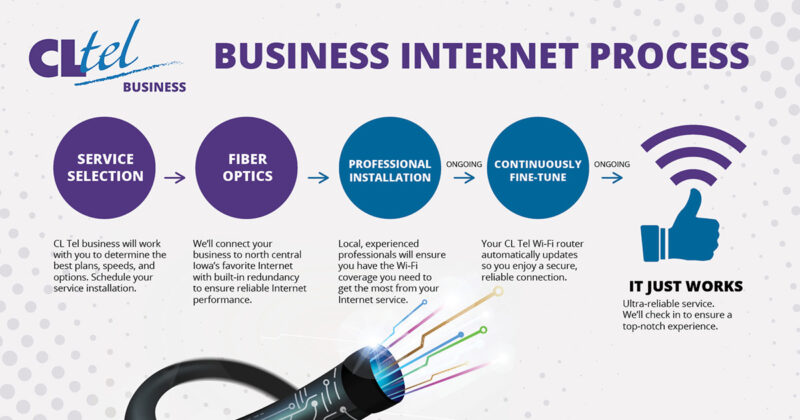 CLtel BUSINESS

BUSINESS INTERNET PROCESS

SERVICE SELECTION

CL Tel business will work with you to determine the best plans, speeds, and options. Schedule your service installation.

FIBER OPTICS

We'll connect your business to north central Iowa's favorite Internet with built-in redundancy to ensure reliable Internet performance.

PROFESSIONAL INSTALLATION

Local, experienced professionals will ensure you have the Wi-Fi coverage you need to get the most from your Internet service.

ONGOING

CONTINUOUSLY FINE-TUNE

Your CL Tel Wi-Fi router automatically updates so you enjoy a secure, reliable connection.

ONGOING

IT JUST WORKS

Ultra-reliable service. We'll check in to ensure a top-notch experience.